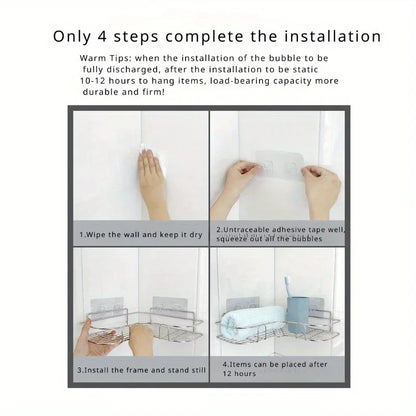 Only 4 steps complete the installation

Warm Tips: when the installation of the bubble to be fully discharged, after the installation to be static 10-12 hours to hang items, load-bearing capacity more durable and firm!

1.Wipe the wall and keep it dry

2.Untraceable adhesive tape well, squeeze out all the bubbles

3.Install the frame and stand still

4.Items can be placed after 12 hours